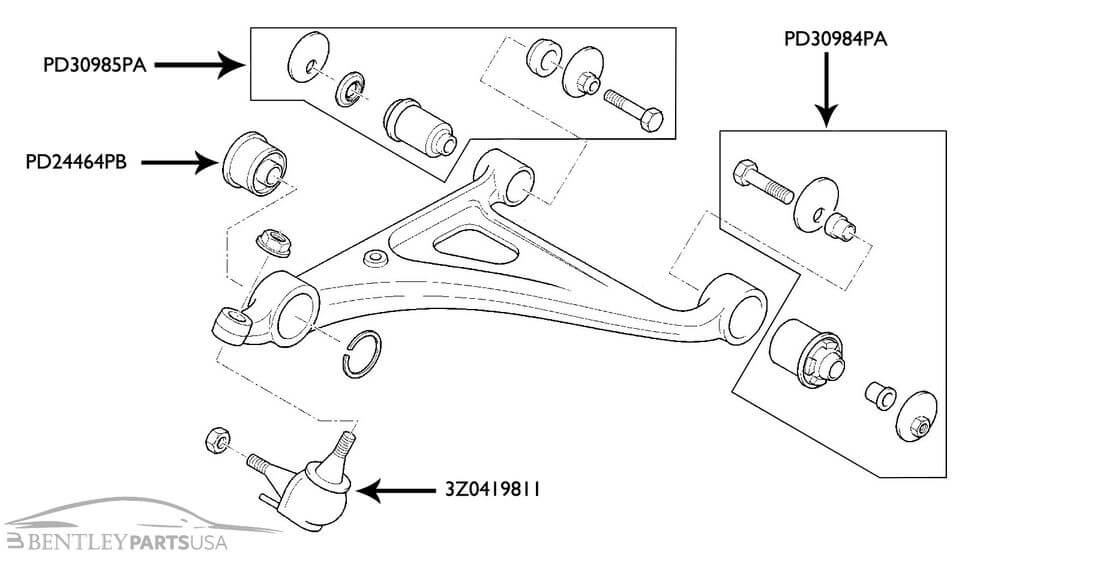 PD30985PA

PD30984PA

PD24464PB

3Z0419811

BENTLEYPARTSUSA