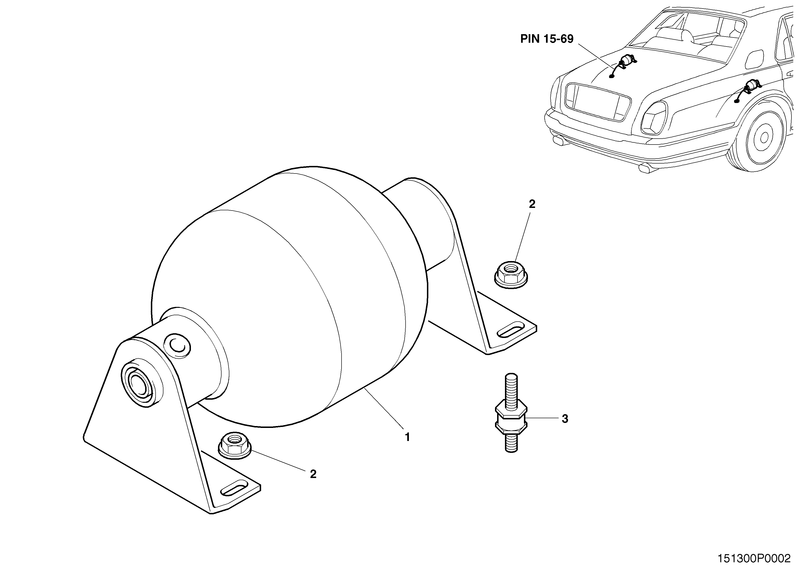 PIN 15-69

2

3

1

2

151300P0002