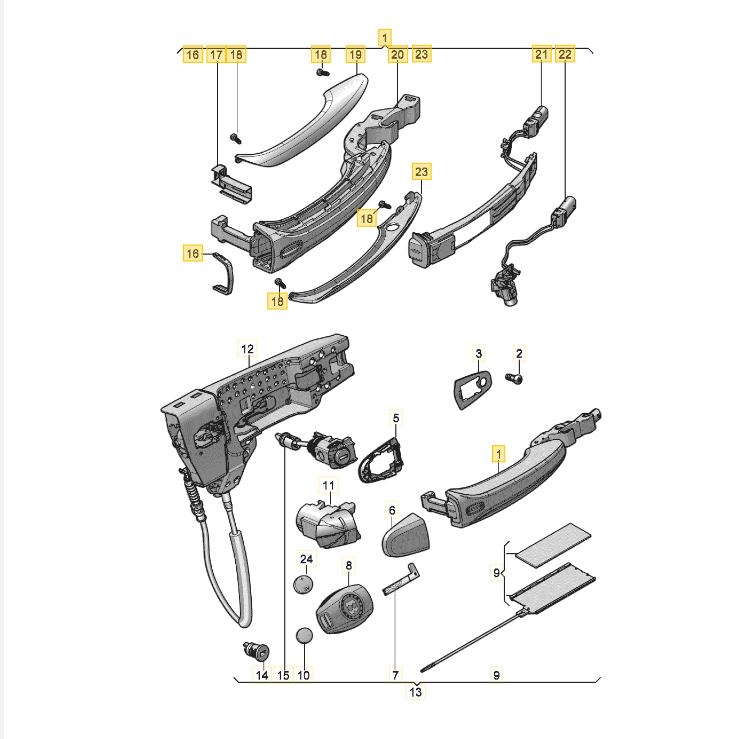 1
16 17 18 18 19 20 23 21 22
23
18
16
18
12
3 2
5
1
11
6
24
8
9
14 15 10 7 9
13