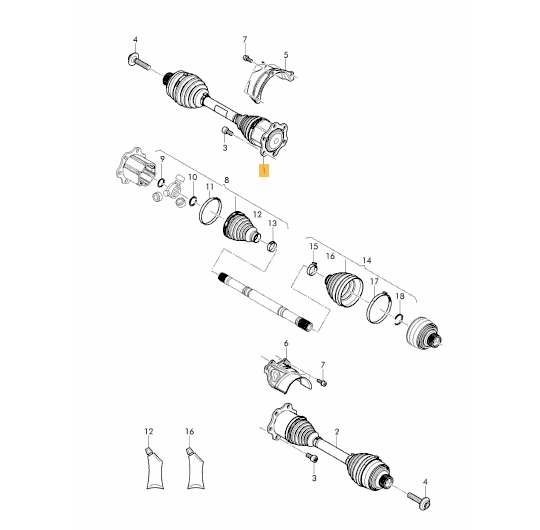 4
7
5
3
1
9
10
11
8
12
13
15
16
14
17
18
6
7
12
16
2
3
4