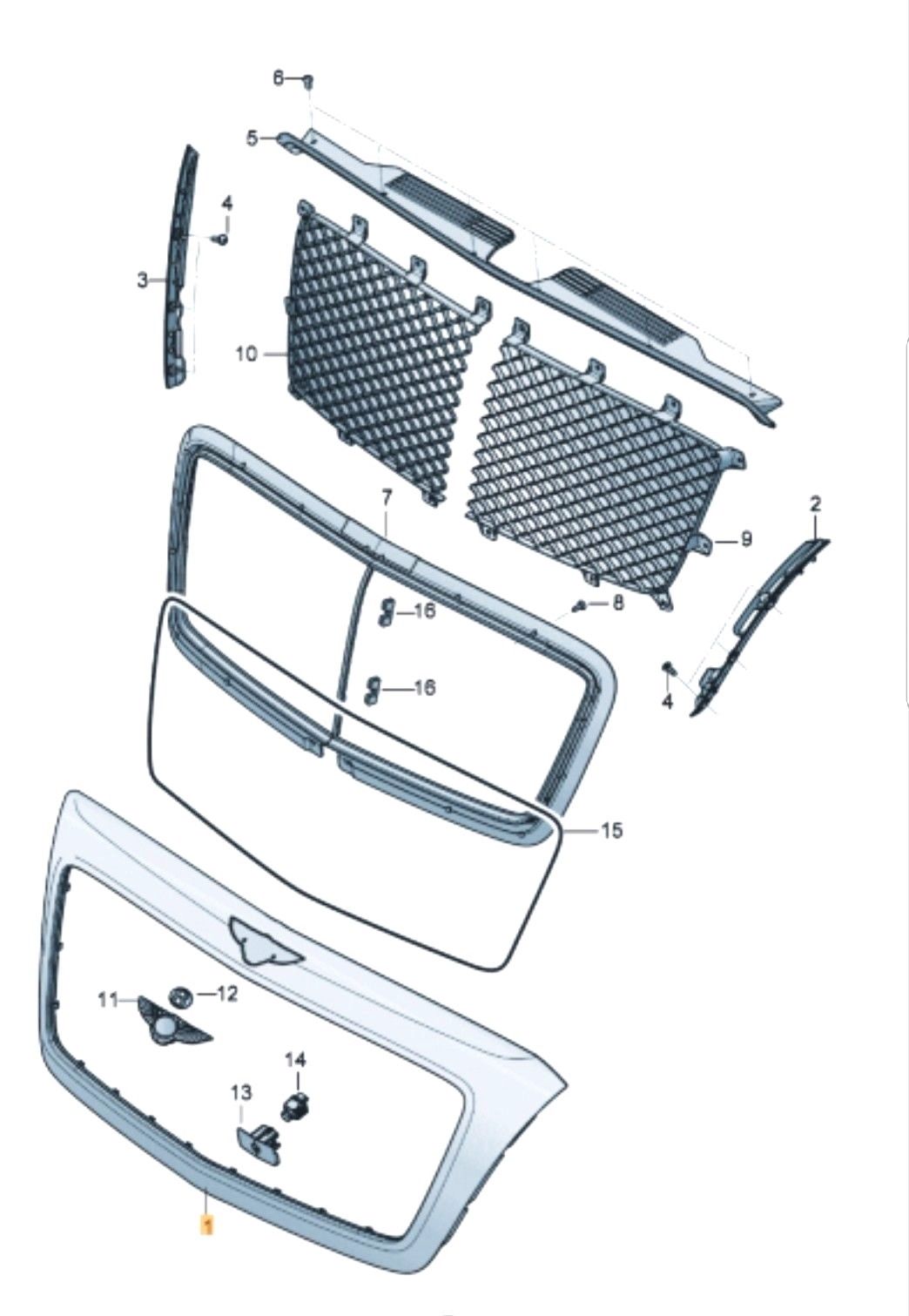 6
5
4
3
10
7
2
9
8
16
16
4
15
11
12
14
13
1